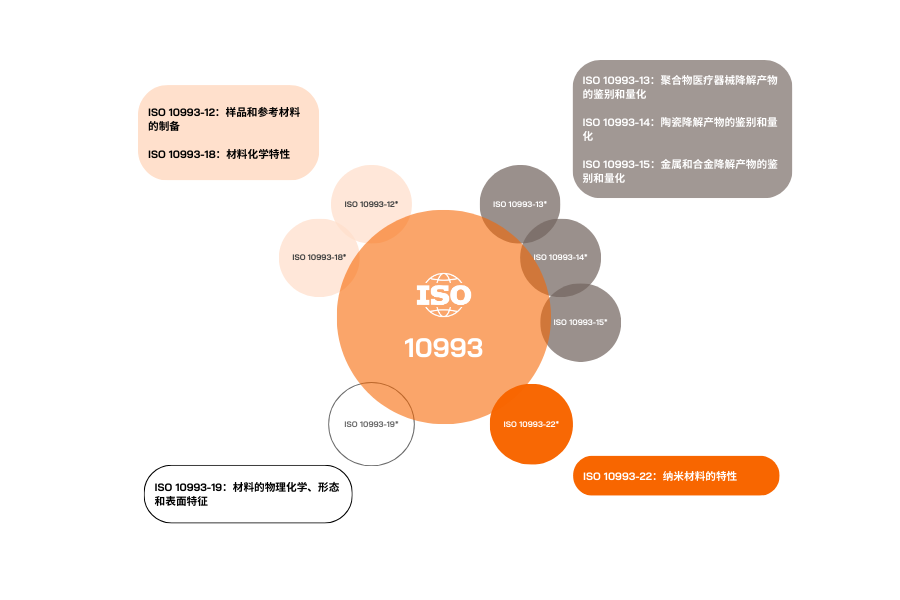 ISO 10993-12：样品和参考材料的制备

ISO 10993-18：材料化学特性

ISO 10993-13：聚合物医疗器械降解产物的鉴别和量化

ISO 10993-14：陶瓷降解产物的鉴别和量化

ISO 10993-15：金属和合金降解产物的鉴别和量化

ISO 10993-12*

ISO 10993-18*

ISO 10993-13*

ISO 10993-14*

ISO 10993-15*

ISO

10993

ISO 10993-19*

ISO 10993-22*

ISO 10993-19：材料的物理化学、形态和表面特征

ISO 10993-22：纳米材料的特性