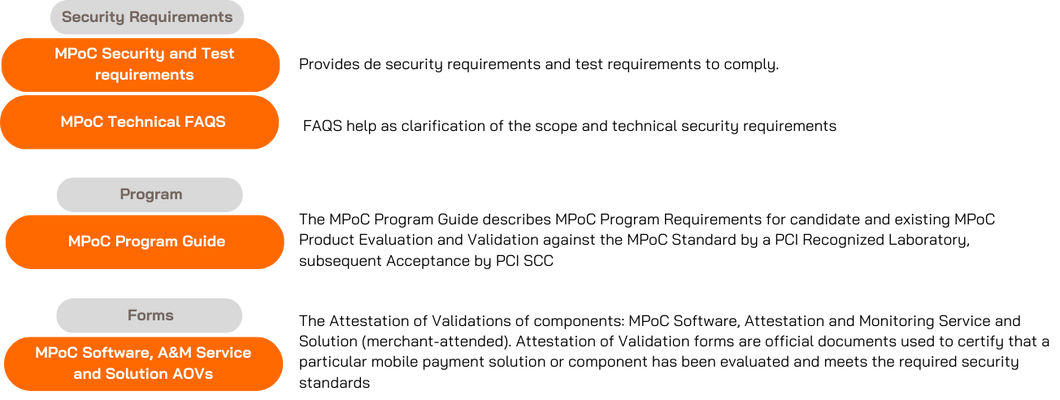 Security Requirements

MPoC Security and Test requirements

Provides de security requirements and test requirements to comply.

MPoC Technical FAQS

FAQS help as clarification of the scope and technical security requirements

Program

MPoC Program Guide

The MPoC Program Guide describes MPoC Program Requirements for candidate and existing MPoC Product Evaluation and Validation against the MPoC Standard by a PCI Recognized Laboratory, subsequent Acceptance by PCI SCC

Forms

MPoC Software, A&M Service and Solution AOVs

The Attestation of Validations of components: MPoC Software, Attestation and Monitoring Service and Solution (merchant-attended). Attestation of Validation forms are official documents used to certify that a particular mobile payment solution or component has been evaluated and meets the required security standards