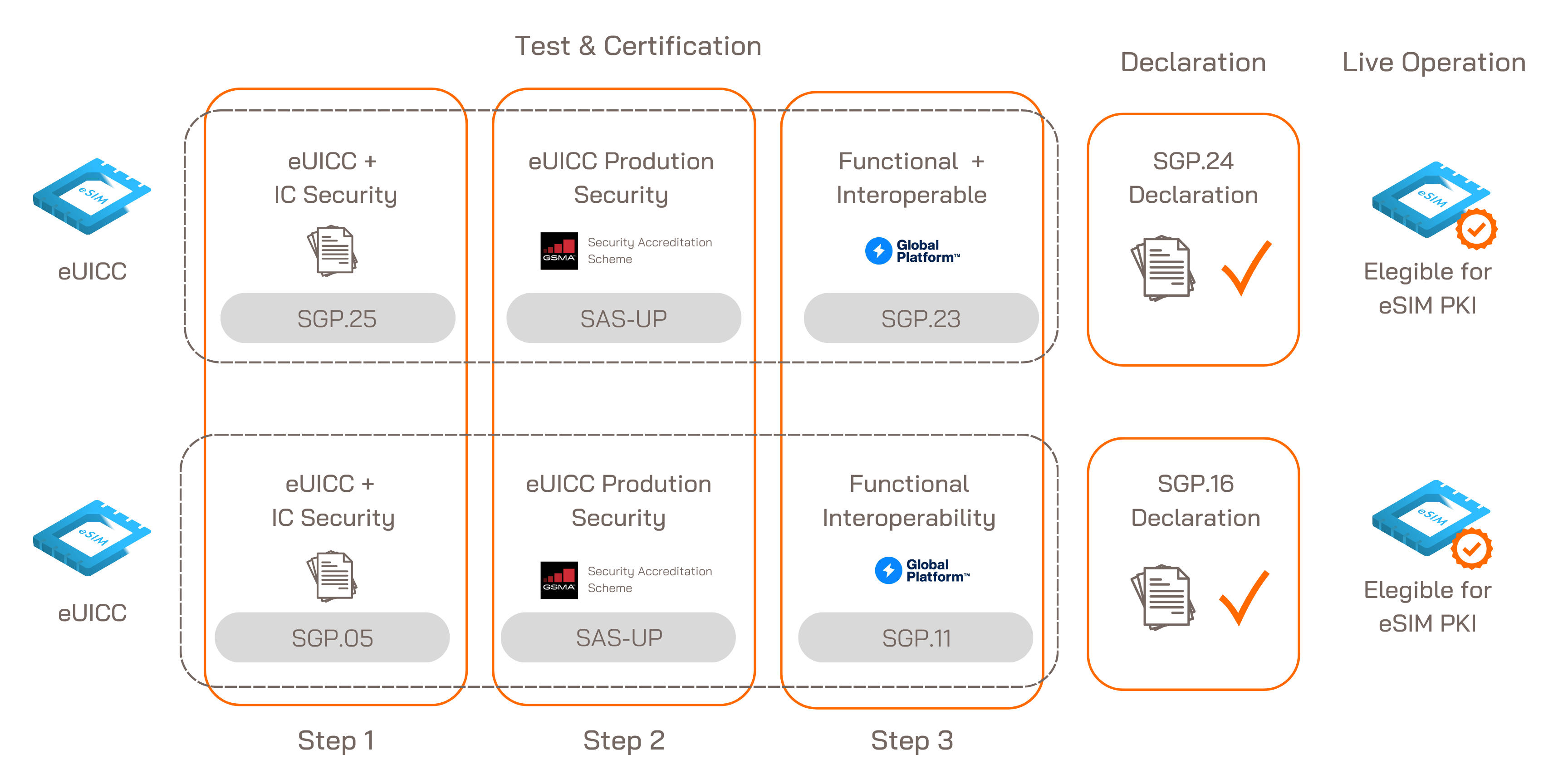 Test & Certification

Declaration

Live Operation

eSIM

eUICC

eUICC +
IC Security

SGP.25

eUICC Prodution
Security

GSMA Security Accreditation Scheme

SAS-UP

Functional +
Interoperable

Global Platform™

SGP.23

SGP.24
Declaration

eSIM

Elegible for
eSIM PKI

eSIM

eUICC

eUICC +
IC Security

SGP.05

eUICC Prodution
Security

GSMA Security Accreditation Scheme

SAS-UP

Functional
Interoperability

Global Platform™

SGP.11

SGP.16
Declaration

eSIM

Elegible for
eSIM PKI

Step 1

Step 2

Step 3